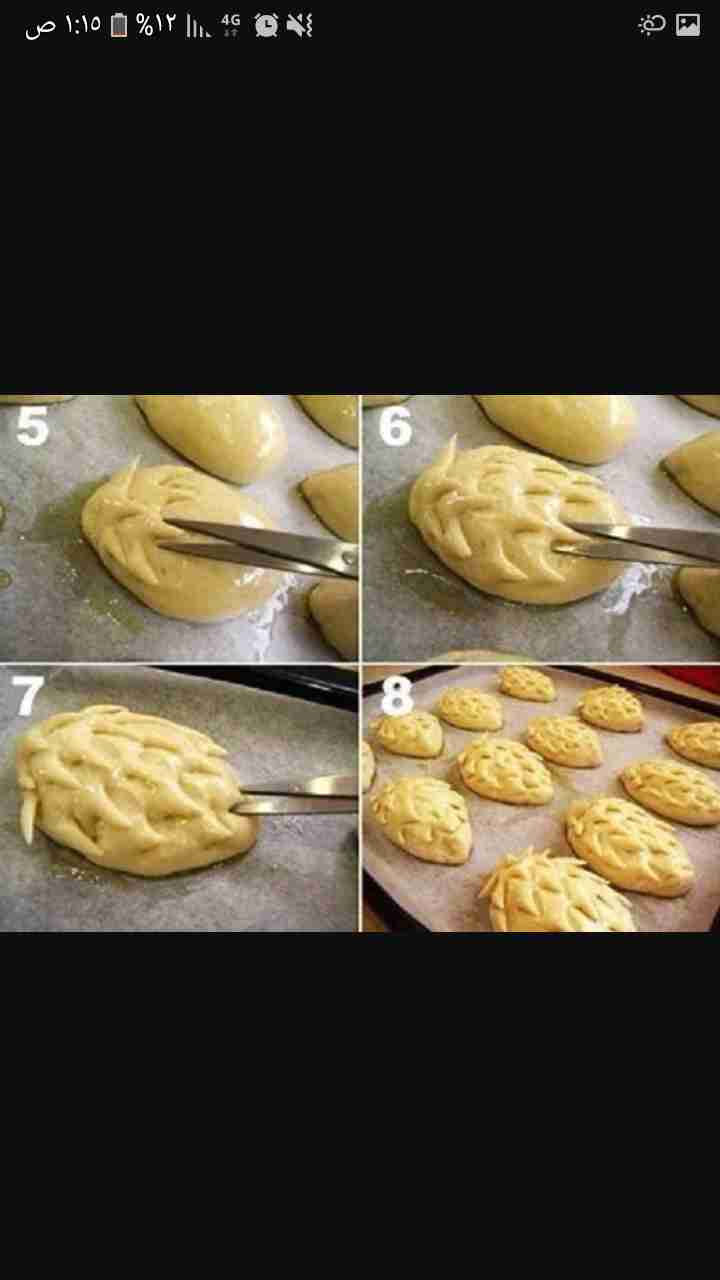 ١:١٥ ص %١٢ 4G

5

6

7

8