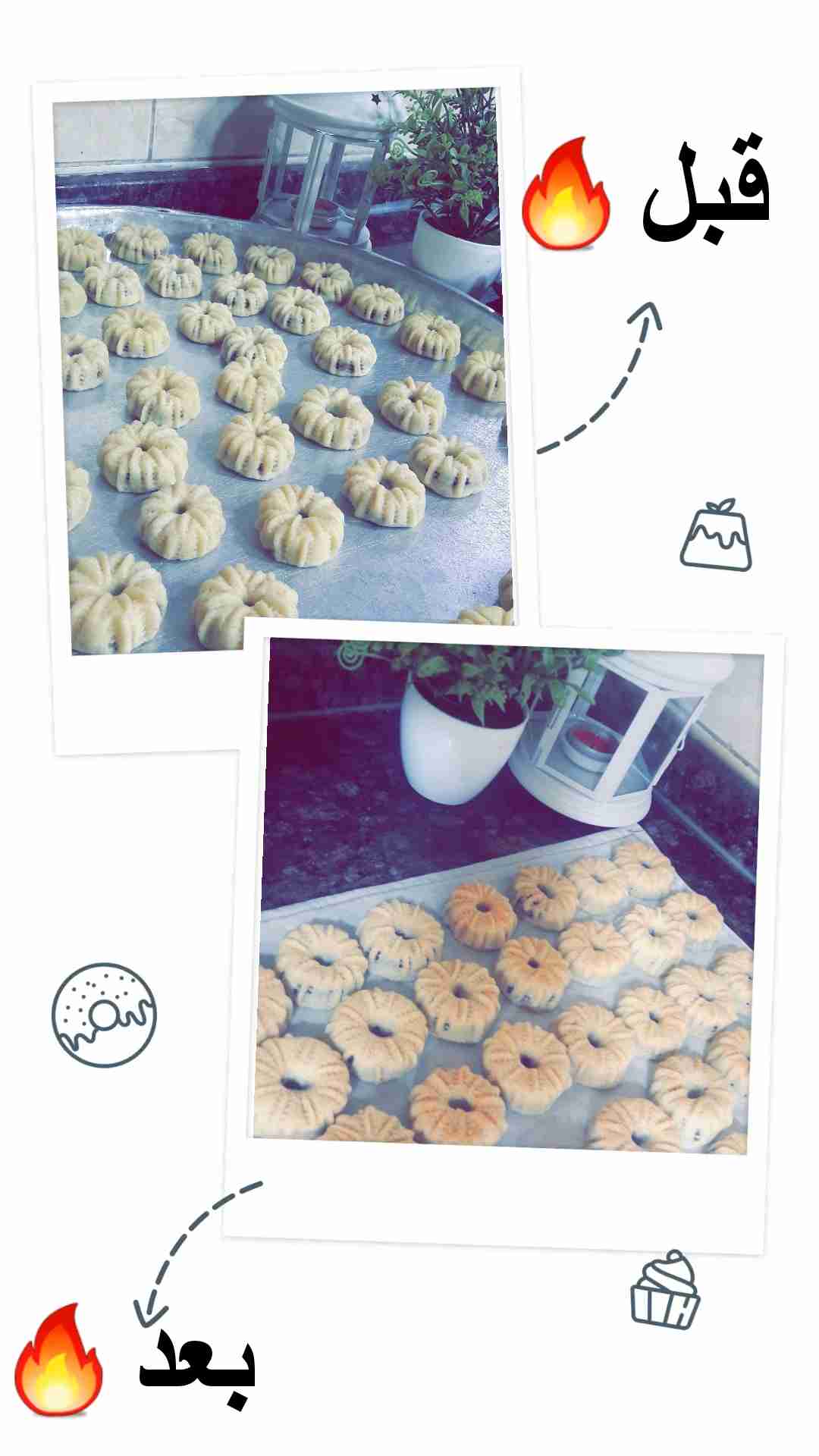 قبل 🔥

بعد 🔥